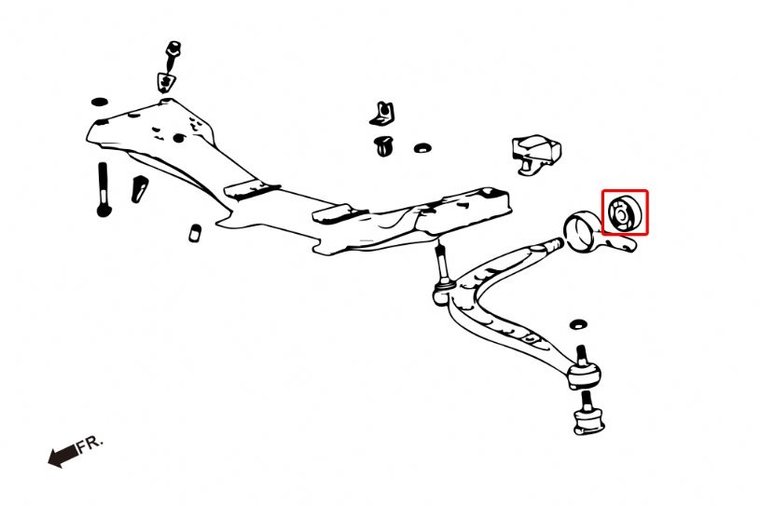 FR.